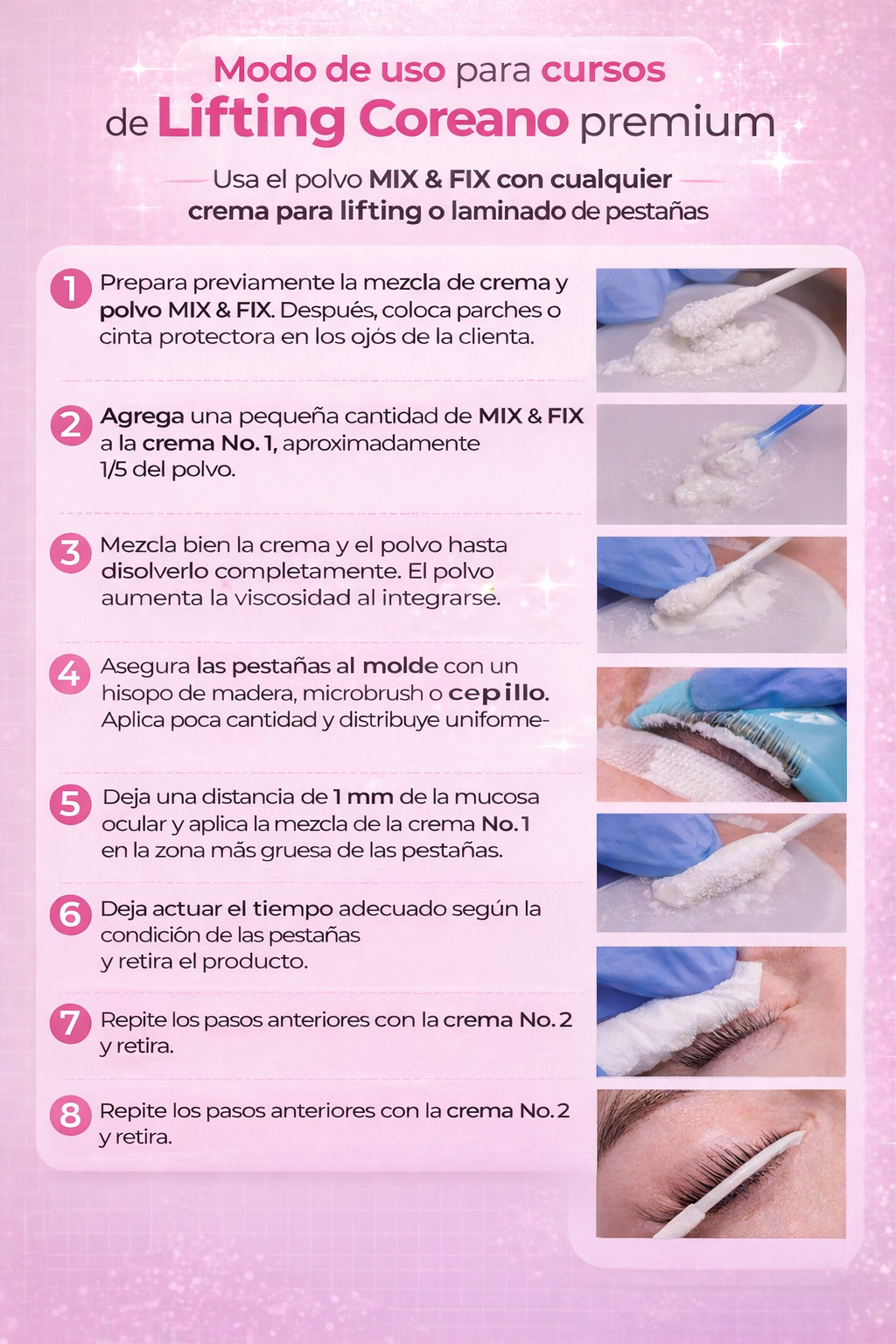 Modo de uso para cursos de Lifting Coreano premium

Usa el polvo MIX & FIX con cualquier crema para lifting o laminado de pestañas

1 Prepara previamente la mezcla de crema y polvo MIX & FIX. Después, coloca parches o cinta protectora en los ojós de la clienta.

2 Agrega una pequeña cantidad de MIX & FIX a la crema No. 1, aproximadamente 1/5 del polvo.

3 Mezcla bien la crema y el polvo hasta disolverlo completamente. El polvo aumenta la viscosidad al integrarse.

4 Asegura las pestañas al molde con un hisopo de madera, microbrush o cepillo. Aplica poca cantidad y distribuye uniforme-

5 Deja una distancia de 1 mm de la mucosa ocular y aplica la mezcla de la crema No. 1 en la zona más gruesa de las pestañas.

6 Deja actuar el tiempo adecuado según la condición de las pestañas y retira el producto.

7 Repite los pasos anteriores con la crema No. 2 y retira.

8 Repite los pasos anteriores con la crema No. 2 y retira.